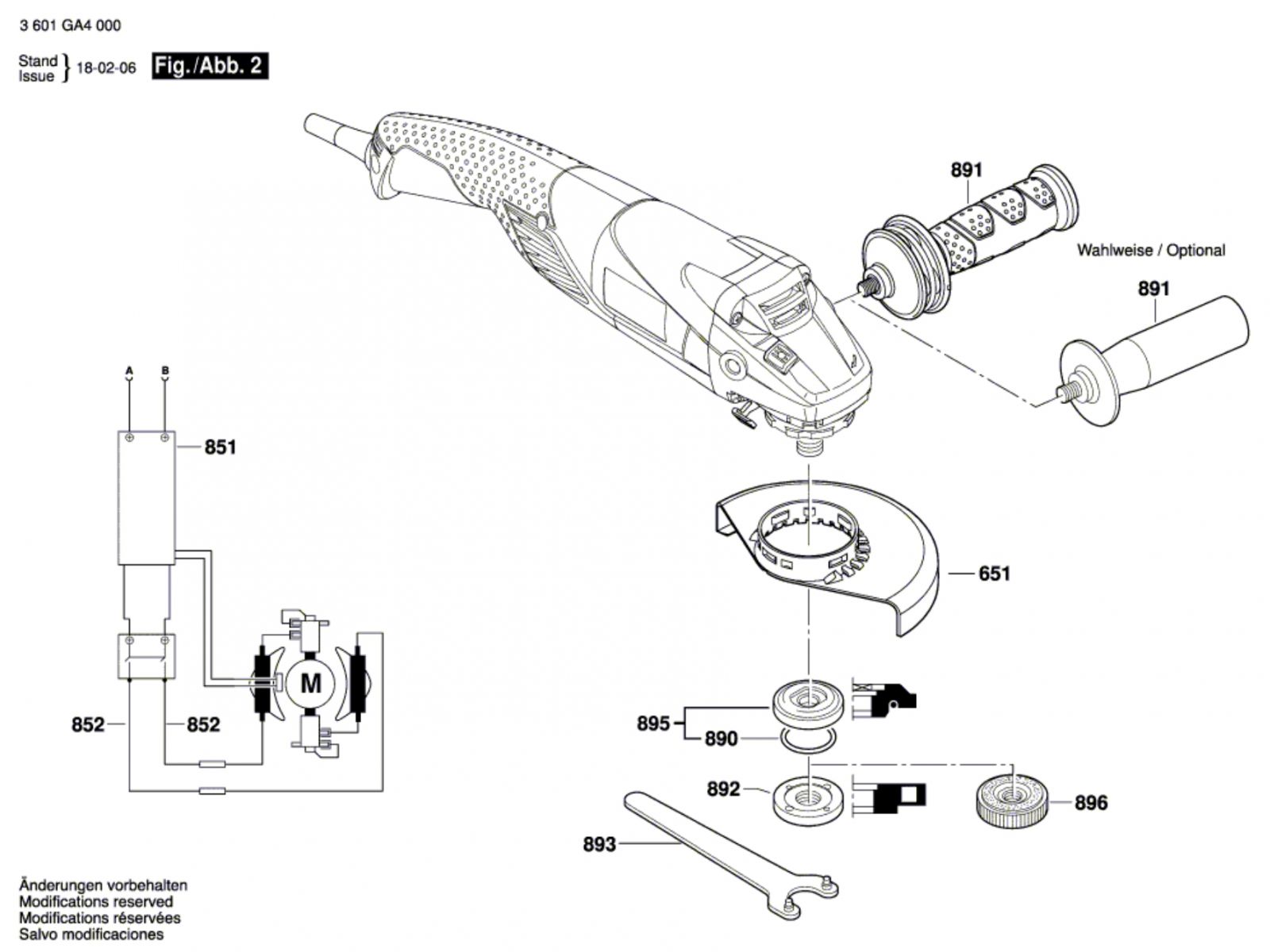 3 601 GA4 000

Stand
Issue } 18-02-06 Fig./Abb. 2

891

Wahlweise / Optional

891

A B

851

651

M

852 852

895

890

892

896

893

Änderungen vorbehalten
Modifications reserved
Modifications réservées
Salvo modificaciones